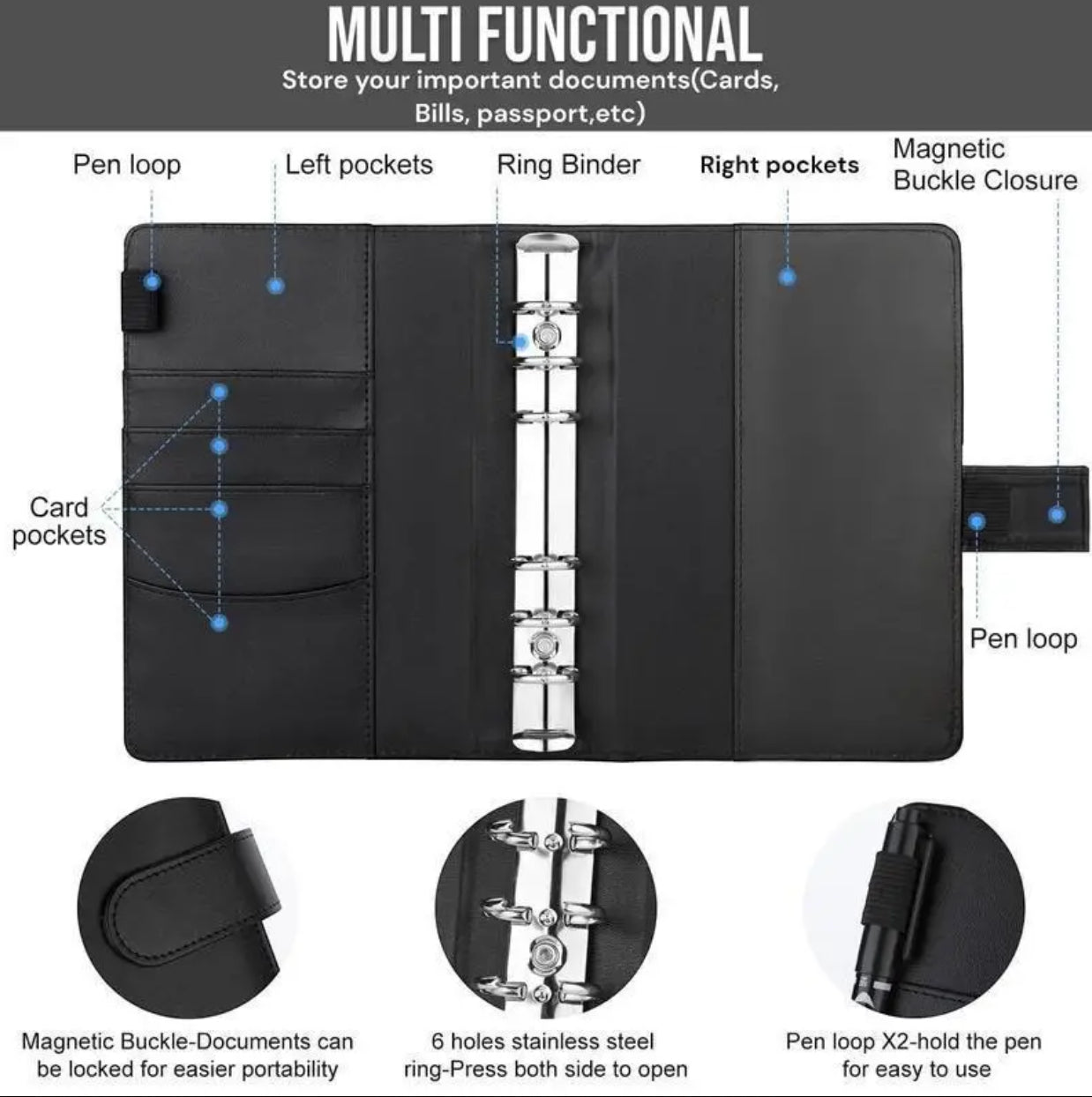 MULTI FUNCTIONAL
Store your important documents(Cards, Bills, passport,etc)

Pen loop
Left pockets
Ring Binder
Right pockets
Magnetic Buckle Closure

Card pockets

Pen loop

Magnetic Buckle-Documents can be locked for easier portability

6 holes stainless steel ring-Press both side to open

Pen loop X2-hold the pen for easy to use